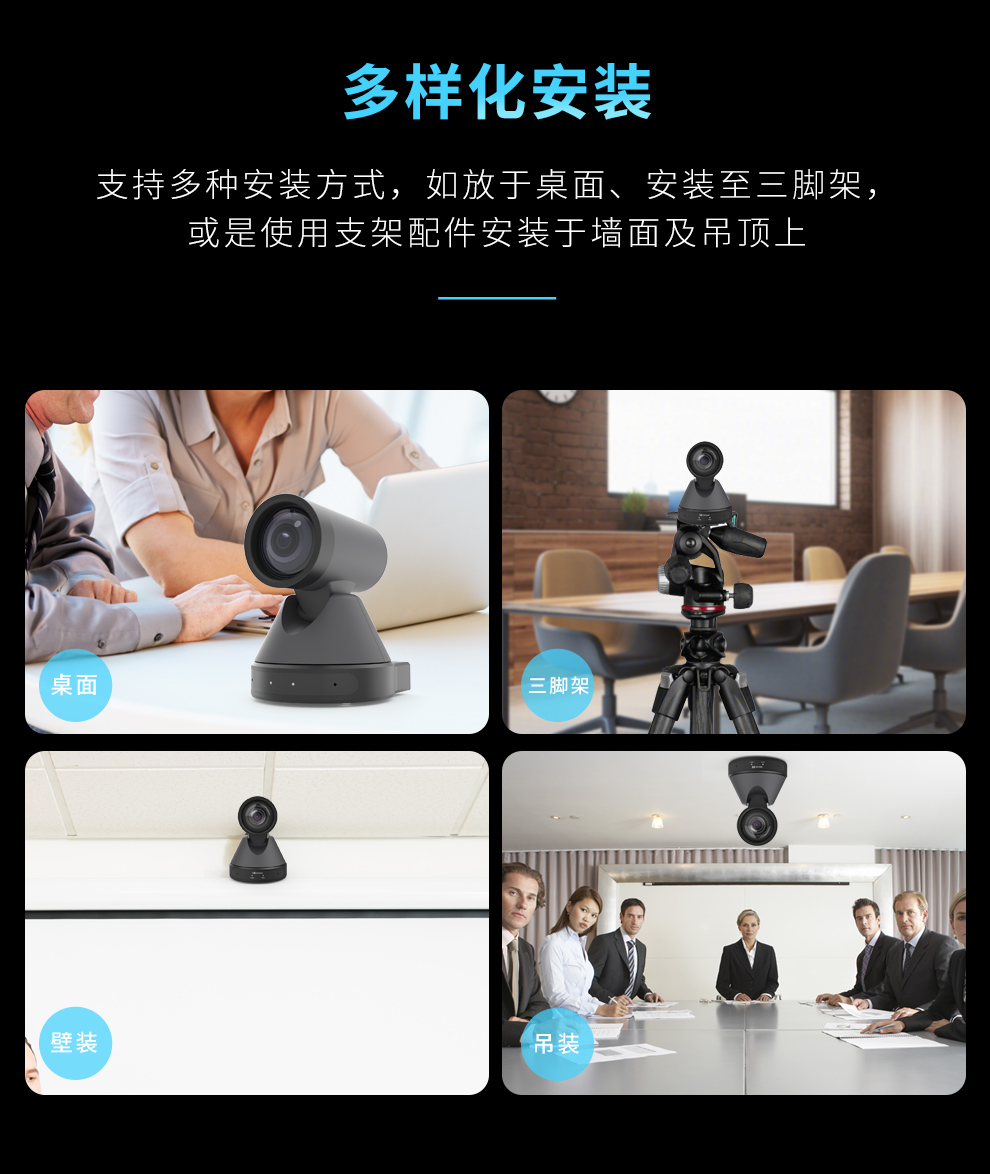 多样化安装

支持多种安装方式，如放于桌面、安装至三脚架，或是使用支架配件安装于墙面及吊顶上

桌面

三脚架

壁装

吊装