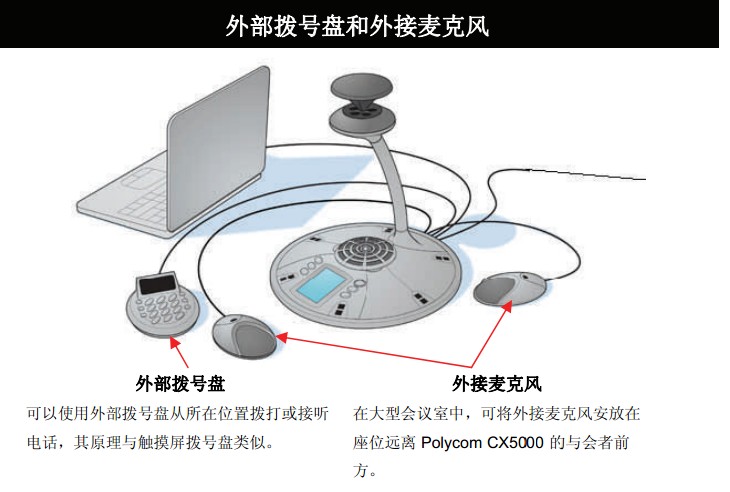 外部拨号盘和外接麦克风

外部拨号盘
可以使用外部拨号盘从所在位置拨打或接听电话，其原理与触摸屏拨号盘类似。

外接麦克风
在大型会议室中，可将外接麦克风安放在座位远离 Polycom CX5000 的与会者前方。