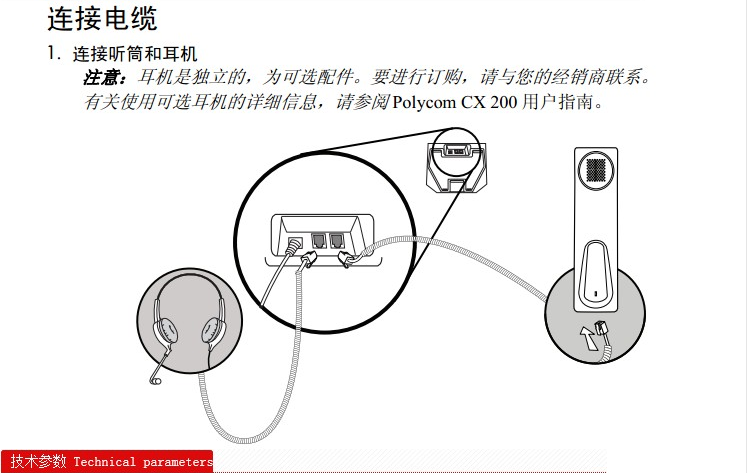 连接电缆

1. 连接听筒和耳机

注意：耳机是独立的，为可选配件。要进行订购，请与您的经销商联系。有关使用可选耳机的详细信息，请参阅 Polycom CX 200 用户指南。

技术参数 Technical parameters