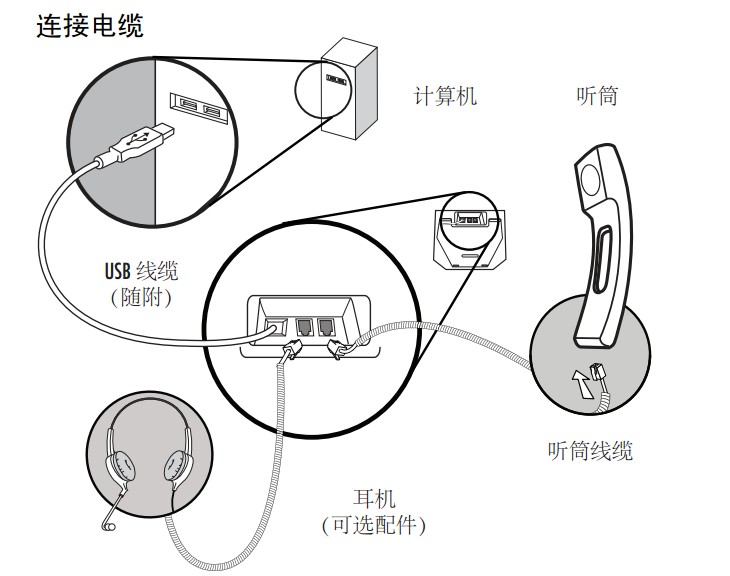 连接电缆

计算机

听筒

USB 线缆
(随附)

听筒线缆

耳机
(可选配件)