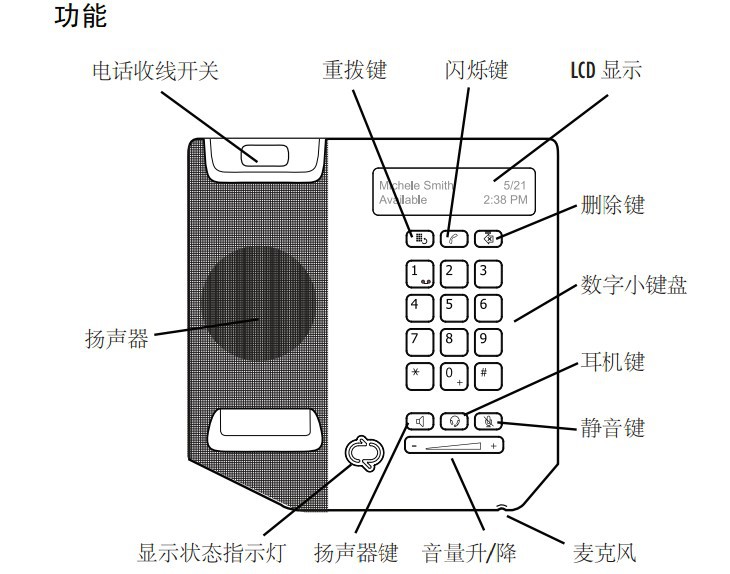 功能

电话收线开关

重拨键

闪烁键

LCD 显示

Michele Smith 5/21
Available 2:38 PM

删除键

1 2 3
4 5 6
7 8 9
* 0 + #

数字小键盘

扬声器

耳机键

静音键

- +

显示状态指示灯

扬声器键

音量升/降

麦克风